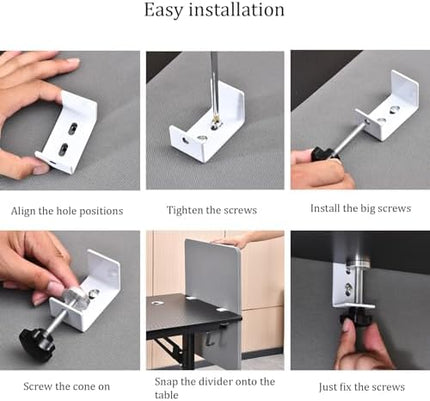 Easy installation

Align the hole positions

Tighten the screws

Install the big screws

Screw the cone on

Snap the divider onto the table

Just fix the screws