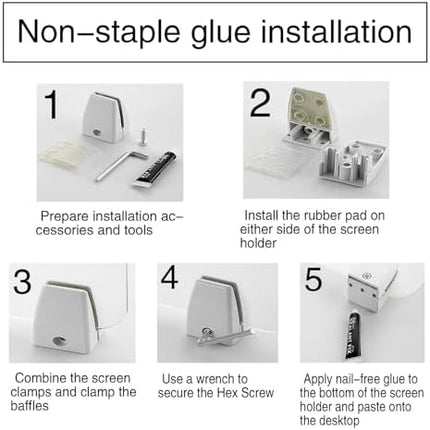 Non–staple glue installation

1

Prepare installation accessories and tools

2

Install the rubber pad on either side of the screen holder

3

Combine the screen clamps and clamp the baffles

4

Use a wrench to secure the Hex Screw

5

Apply nail–free glue to the bottom of the screen holder and paste onto the desktop