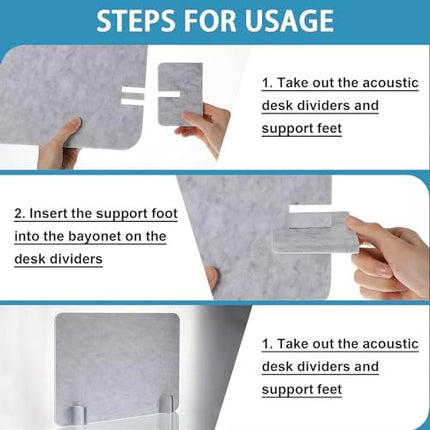 STEPS FOR USAGE

1. Take out the acoustic desk dividers and support feet

2. Insert the support foot into the bayonet on the desk dividers

1. Take out the acoustic desk dividers and support feet