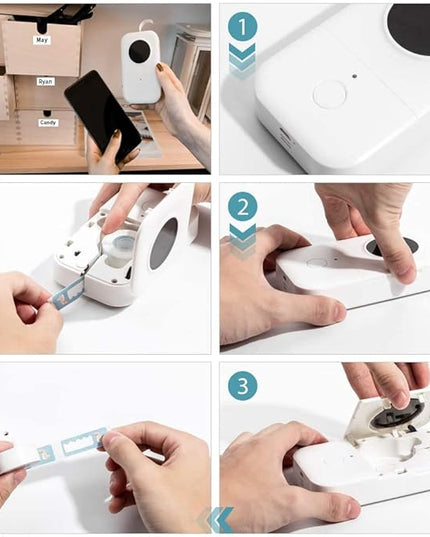 May

Ryan

Candy

1

2

3