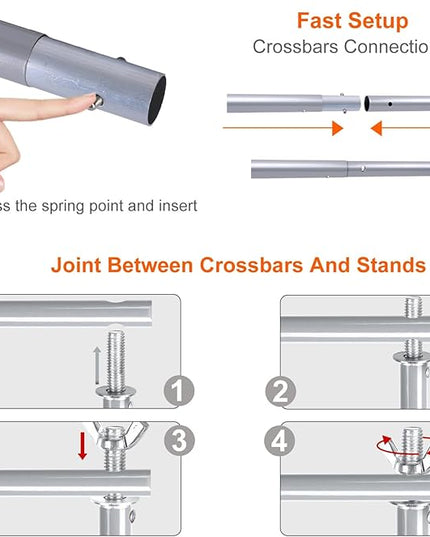 Fast Setup

Crossbars Connectio

ss the spring point and insert

Joint Between Crossbars And Stands

1

2

3

4