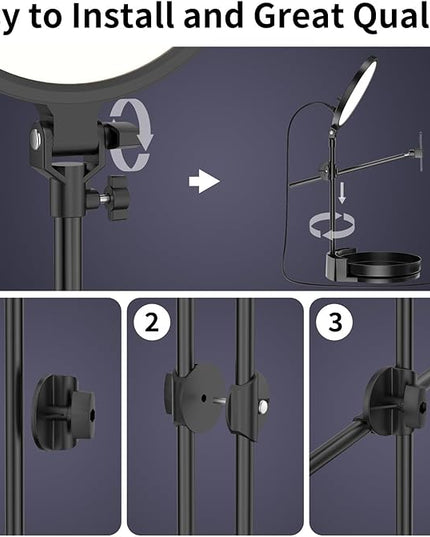 y to Install and Great Qual

2

3