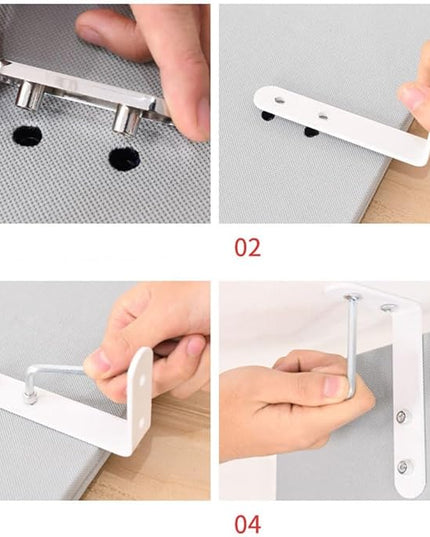 02

04