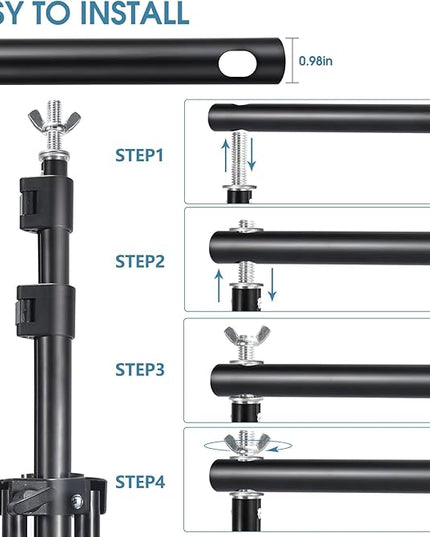 SY TO INSTALL

0.98in

STEP1

STEP2

STEP3

STEP4