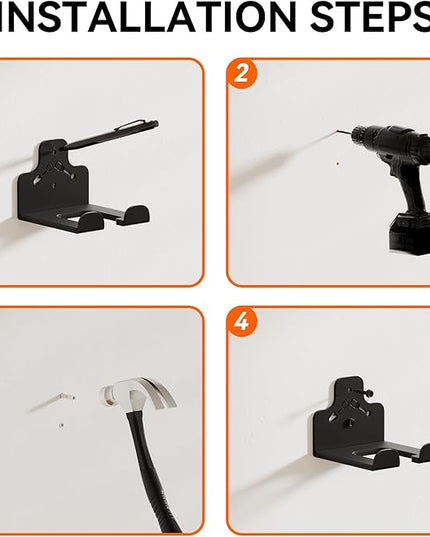 INSTALLATION STEPS

2

4