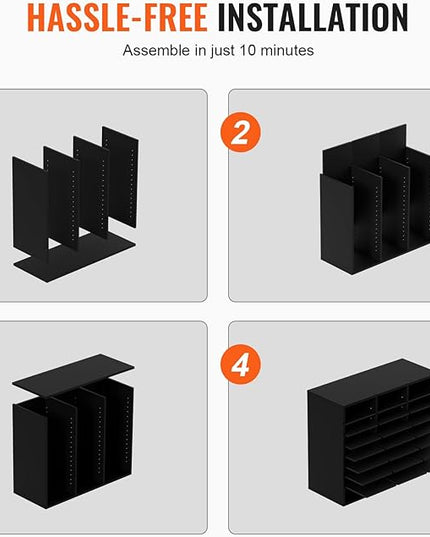 HASSLE-FREE INSTALLATION

Assemble in just 10 minutes

2

4