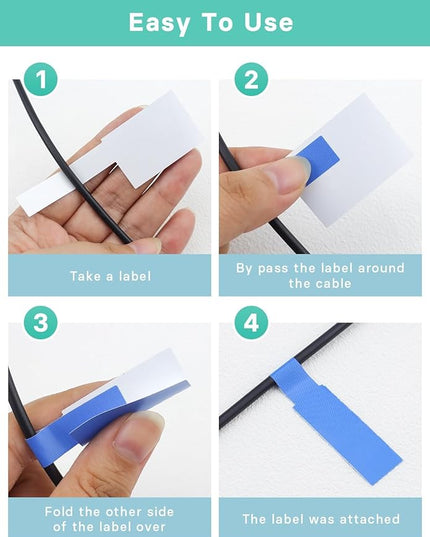 Easy To Use

1

Take a label

2

By pass the label around the cable

3

Fold the other side of the label over

4

The label was attached