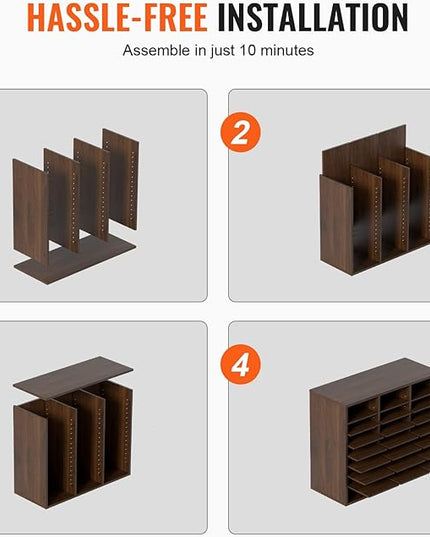 HASSLE-FREE INSTALLATION

Assemble in just 10 minutes

2

4