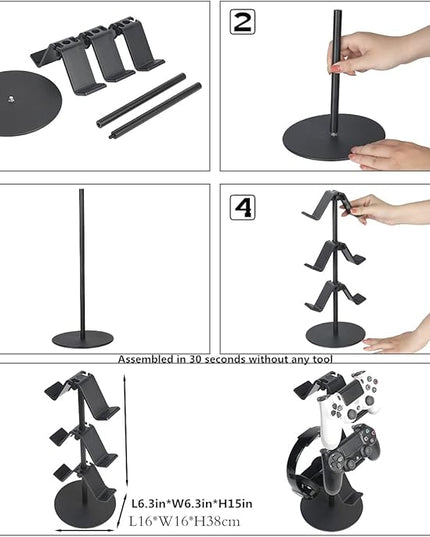 2

4

Assembled in 30 seconds without any tool

L6.3in*W6.3in*H15in
L16*W16*H38cm