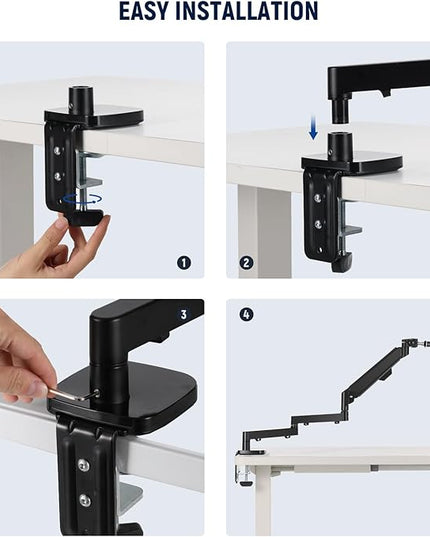 EASY INSTALLATION

1

2

3

4