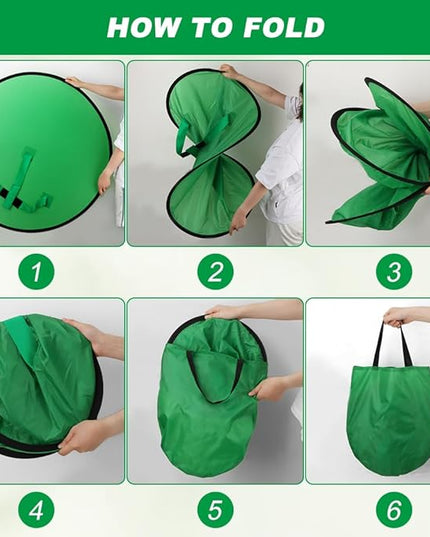 HOW TO FOLD

1

2

3

4

5

6