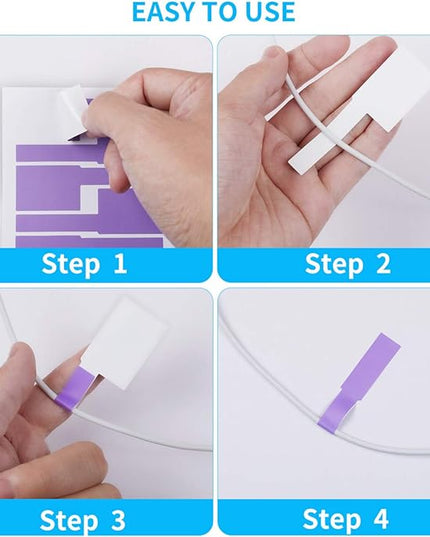 EASY TO USE

Step 1

Step 2

Step 3

Step 4