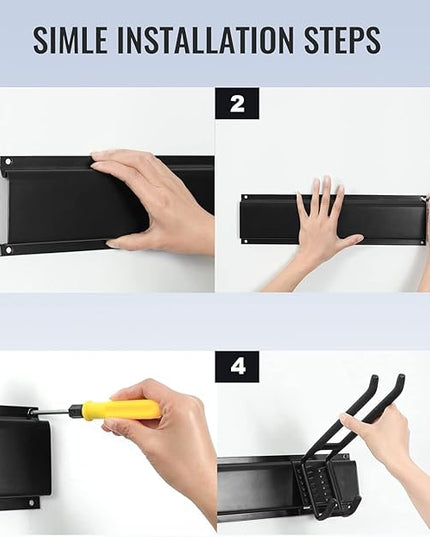 SIMLE INSTALLATION STEPS

2

4