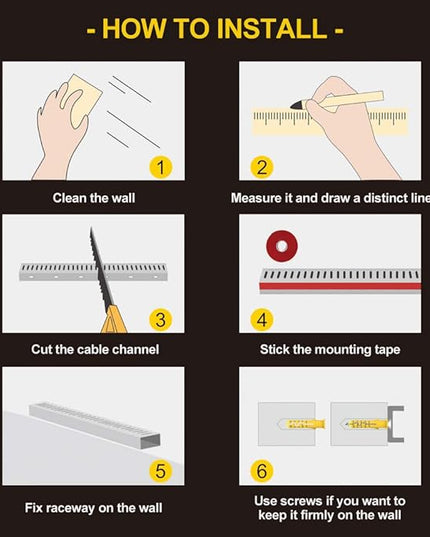 - HOW TO INSTALL -

1

Clean the wall

2

Measure it and draw a distinct line

3

Cut the cable channel

4

Stick the mounting tape

5

Fix raceway on the wall

6

Use screws if you want to keep it firmly on the wall