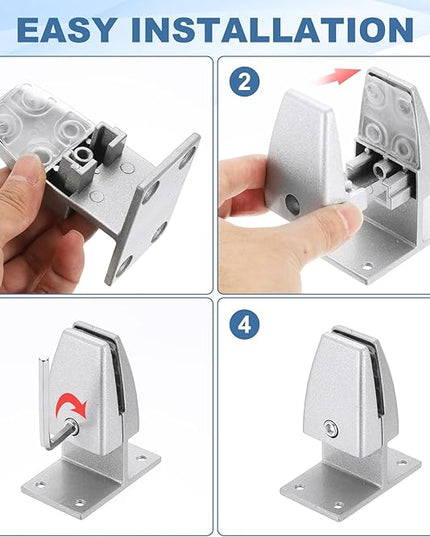 EASY INSTALLATION

2

4