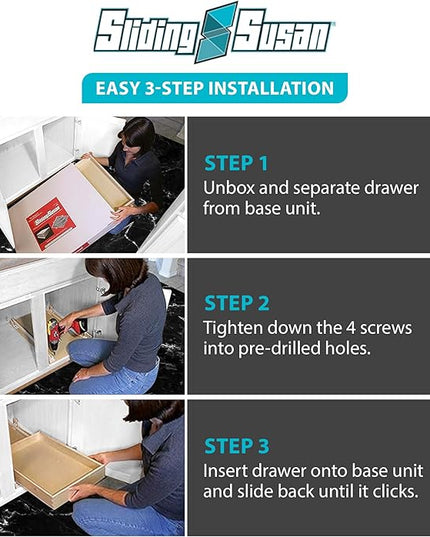 Sliding Susan

EASY 3-STEP INSTALLATION

STEP 1
Unbox and separate drawer from base unit.

STEP 2
Tighten down the 4 screws into pre-drilled holes.

STEP 3
Insert drawer onto base unit and slide back until it clicks.