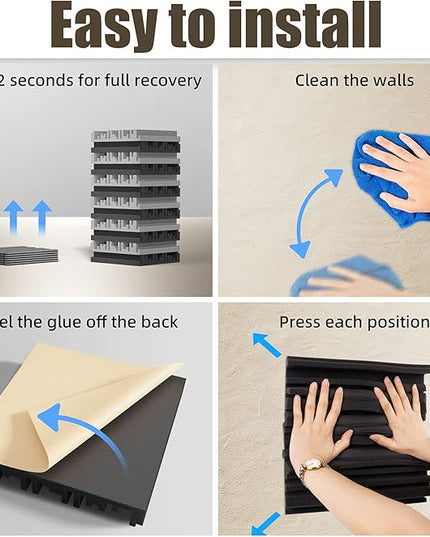 Easy to install

2 seconds for full recovery

Clean the walls

el the glue off the back

Press each position