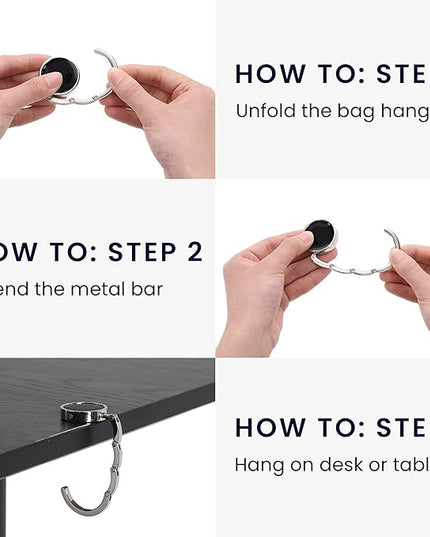 HOW TO: STE

Unfold the bag hang

OW TO: STEP 2

end the metal bar

HOW TO: STE

Hang on desk or tabl