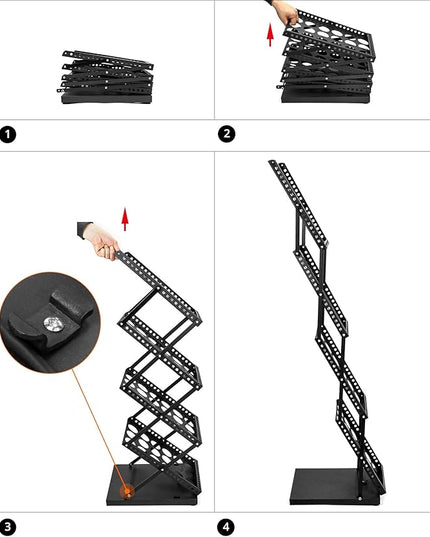 1

2

3

4