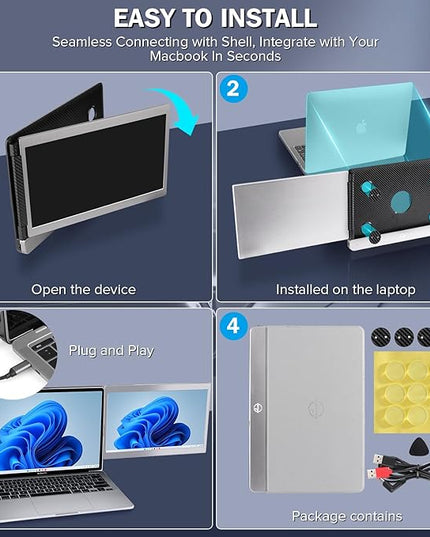 EASY TO INSTALL
Seamless Connecting with Shell, Integrate with Your Macbook In Seconds

Open the device

2
Installed on the laptop

Plug and Play

4
Package contains