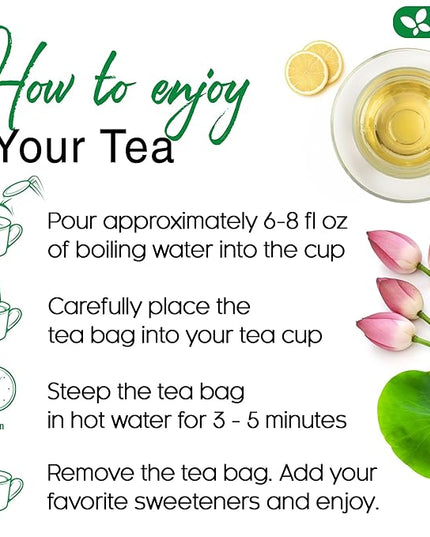 How to enjoy
Your Tea

Pour approximately 6-8 fl oz of boiling water into the cup

Carefully place the tea bag into your tea cup

Steep the tea bag in hot water for 3 - 5 minutes

Remove the tea bag. Add your favorite sweeteners and enjoy.