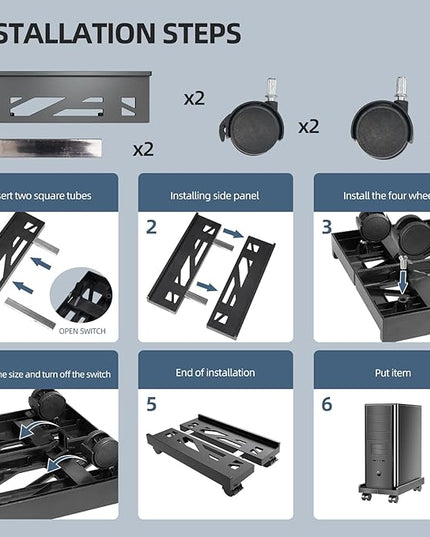 STALLATION STEPS

x2

x2

x2

sert two square tubes

OPEN SWITCH

Installing side panel

2

Install the four whee

3

he size and turn off the switch

End of installation

5

Put item

6