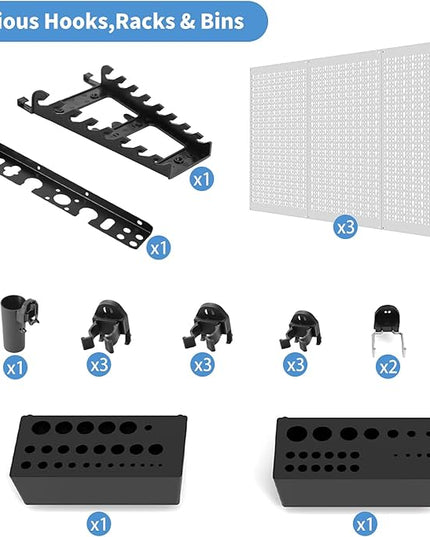 ious Hooks,Racks & Bins

x1

x1

x3

x1

x3

x3

x3

x2

x1

x1