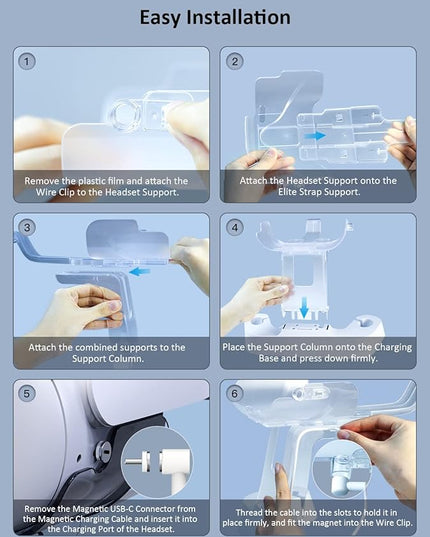 Easy Installation

1

Remove the plastic film and attach the Wire Clip to the Headset Support.

2

Attach the Headset Support onto the Elite Strap Support.

3

Attach the combined supports to the Support Column.

4

Place the Support Column onto the Charging Base and press down firmly.

5

Remove the Magnetic USB-C Connector from the Magnetic Charging Cable and insert it into the Charging Port of the Headset.

6

Thread the cable into the slots to hold it in place firmly, and fit the magnet into the Wire Clip.