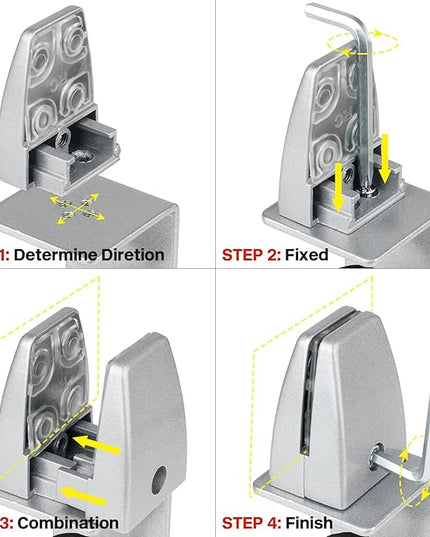 1: Determine Diretion

STEP 2: Fixed

3: Combination

STEP 4: Finish