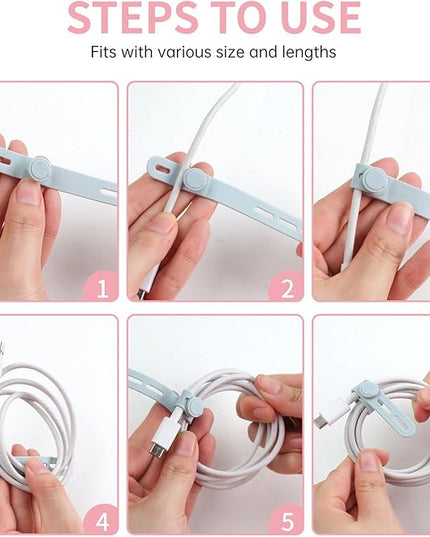 STEPS TO USE

Fits with various size and lengths

1

2

4

5