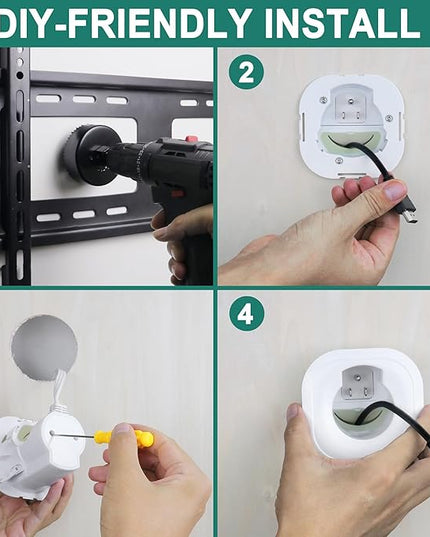 DIY-FRIENDLY INSTALL

2

4