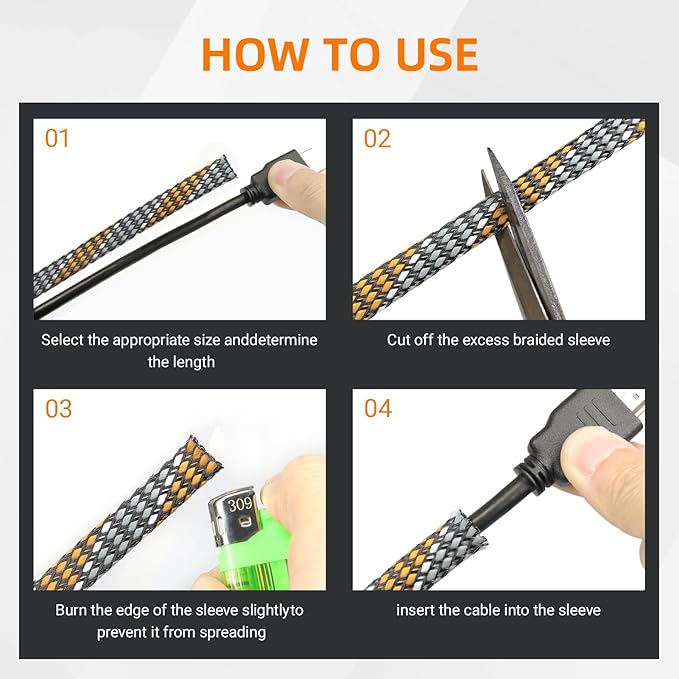 HOW TO USE

01

Select the appropriate size anddetermine the length

02

Cut off the excess braided sleeve

03

309

Burn the edge of the sleeve slightlyto prevent it from spreading

04

insert the cable into the sleeve