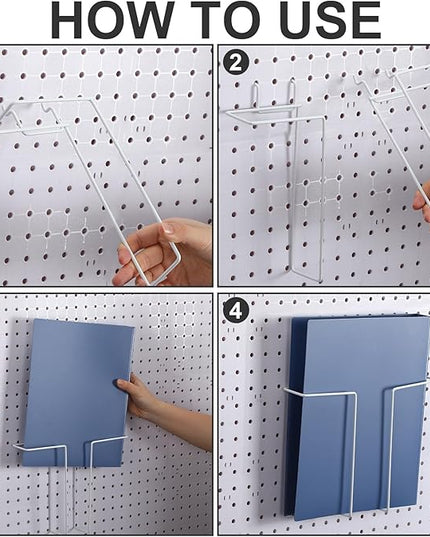 HOW TO USE

2

4