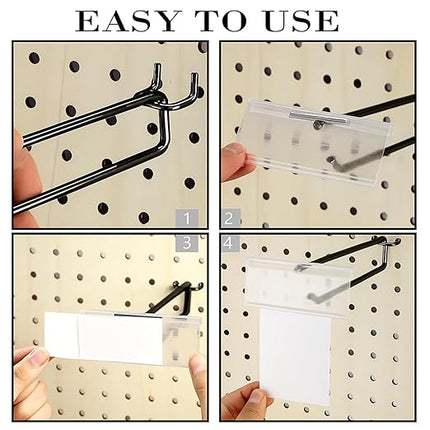 EASY TO USE

1

2

3

4