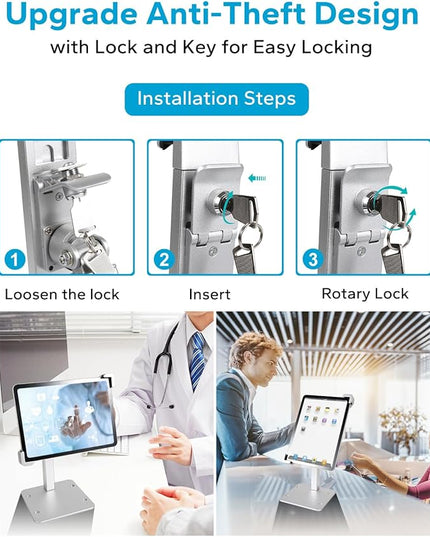 Upgrade Anti-Theft Design
with Lock and Key for Easy Locking

Installation Steps

1
Loosen the lock

2
Insert

3
Rotary Lock