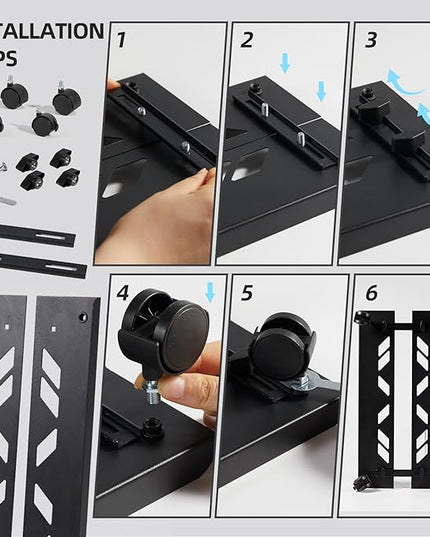 TALLATION
PS

1

2

3

4

5

6