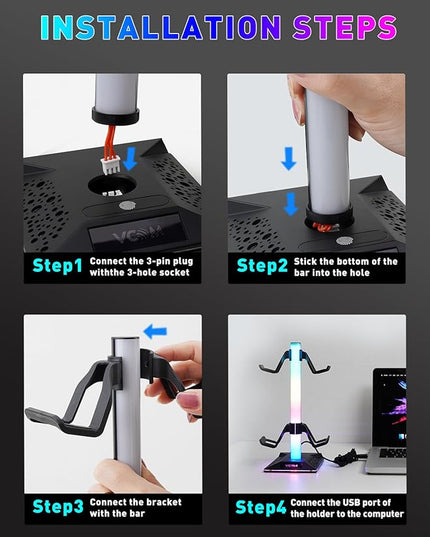 INSTALLATION STEPS

VCOM

Step1 Connect the 3-pin plug withthe 3-hole socket

Step2 Stick the bottom of the bar into the hole

Step3 Connect the bracket with the bar

VCOM

Step4 Connect the USB port of the holder to the computer