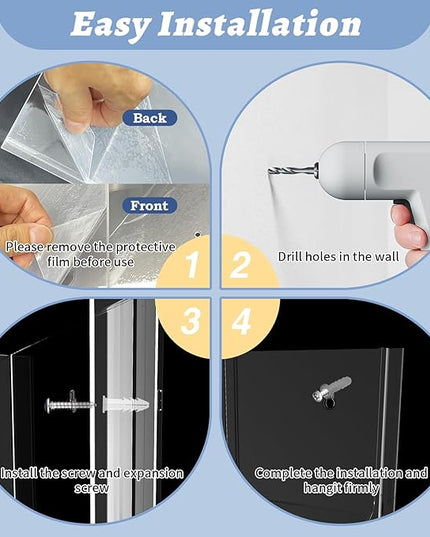 Easy Installation

Back

Front

Please remove the protective film before use

1

2

Drill holes in the wall

3

4

Install the screw and expansion screw

Complete the installation and hangit firmly