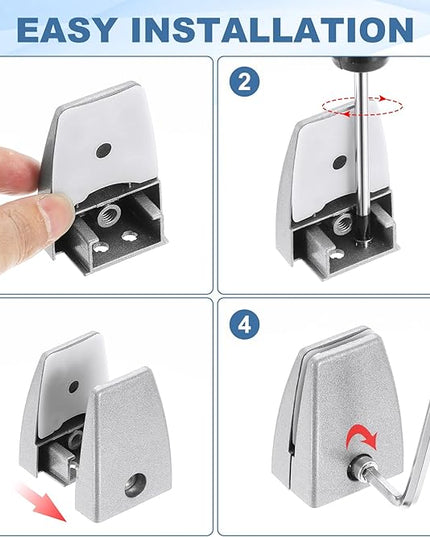 EASY INSTALLATION

2

4