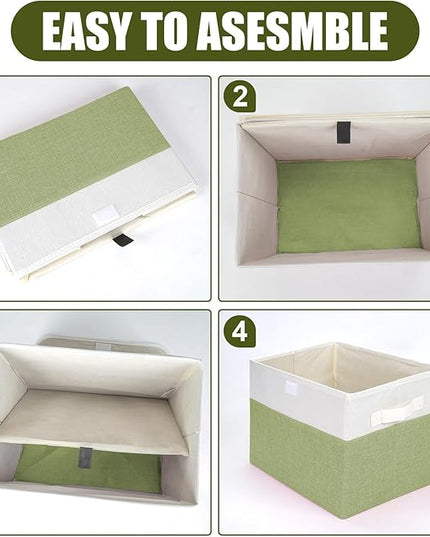 EASY TO ASESMBLE

2

4