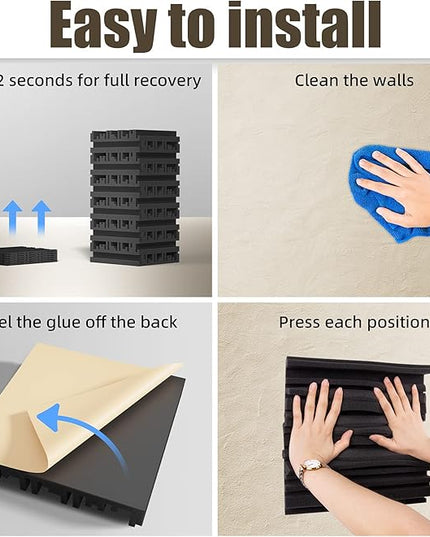 Easy to install

2 seconds for full recovery

Clean the walls

el the glue off the back

Press each position