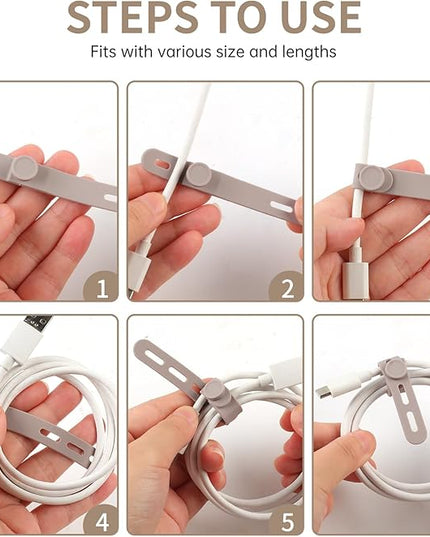 STEPS TO USE

Fits with various size and lengths

1

2

4

5