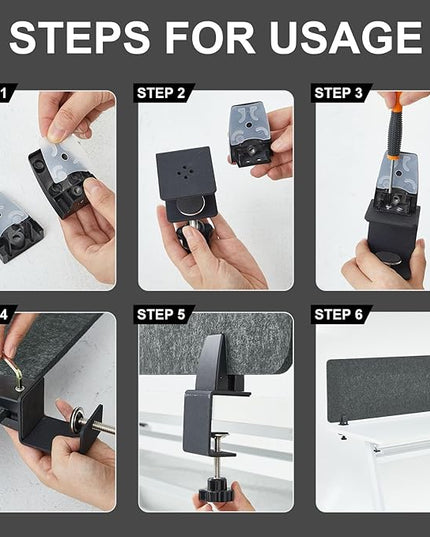 STEPS FOR USAGE

1

STEP 2

STEP 3

4

STEP 5

STEP 6