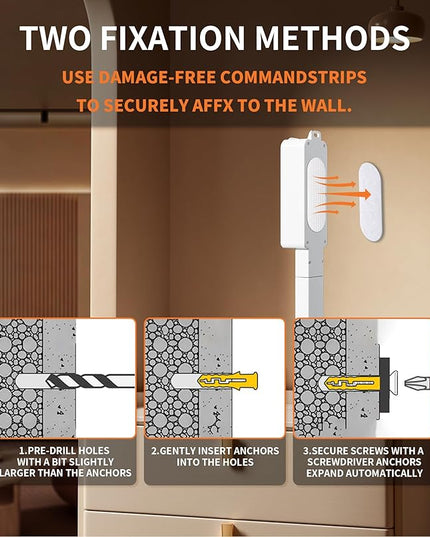 TWO FIXATION METHODS

USE DAMAGE-FREE COMMANDSTRIPS TO SECURELY AFFX TO THE WALL.

1.PRE-DRILL HOLES WITH A BIT SLIGHTLY LARGER THAN THE ANCHORS

2.GENTLY INSERT ANCHORS INTO THE HOLES

3.SECURE SCREWS WITH A SCREWDRIVER ANCHORS EXPAND AUTOMATICALLY