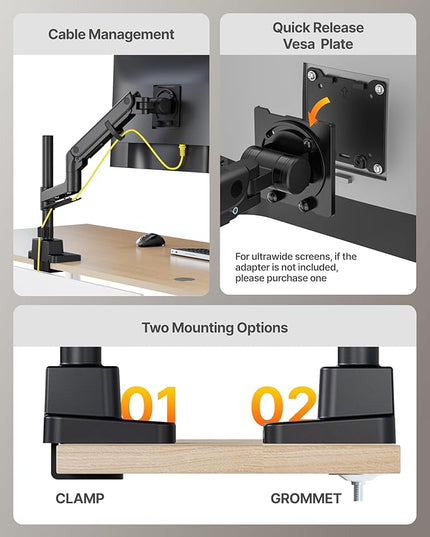 Cable Management

Quick Release Vesa Plate

For ultrawide screens, if the adapter is not included, please purchase one

Two Mounting Options

01

02

CLAMP

GROMMET