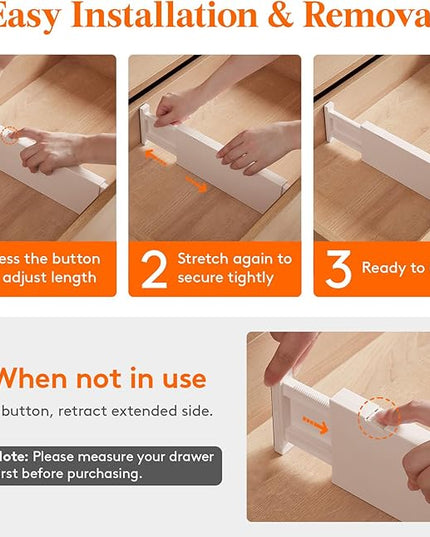 Easy Installation & Remova

ess the button adjust length

2 Stretch again to secure tightly

3 Ready to

When not in use

button, retract extended side.

ote: Please measure your drawer rst before purchasing.