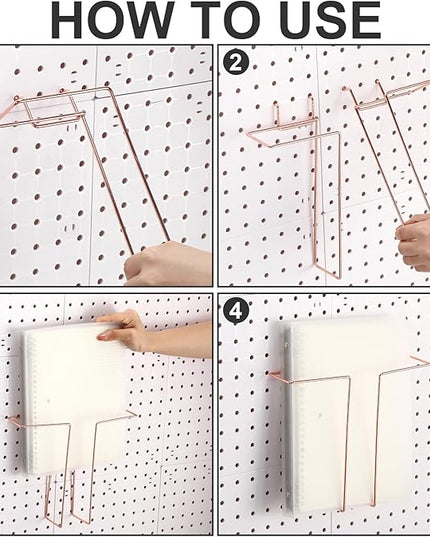 HOW TO USE

2

4