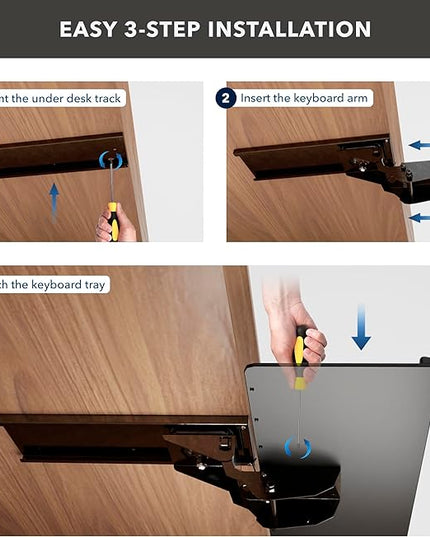 EASY 3-STEP INSTALLATION

nt the under desk track

2 Insert the keyboard arm

ch the keyboard tray