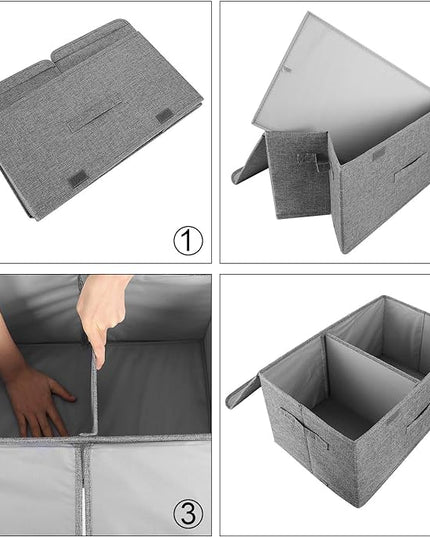 ①

③