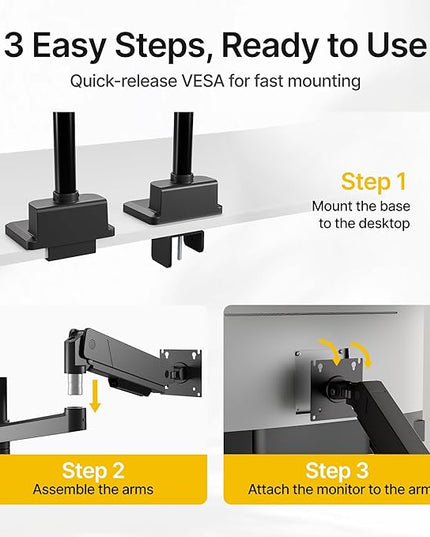 3 Easy Steps, Ready to Use

Quick-release VESA for fast mounting

Step 1
Mount the base to the desktop

Step 2
Assemble the arms

Step 3
Attach the monitor to the arm